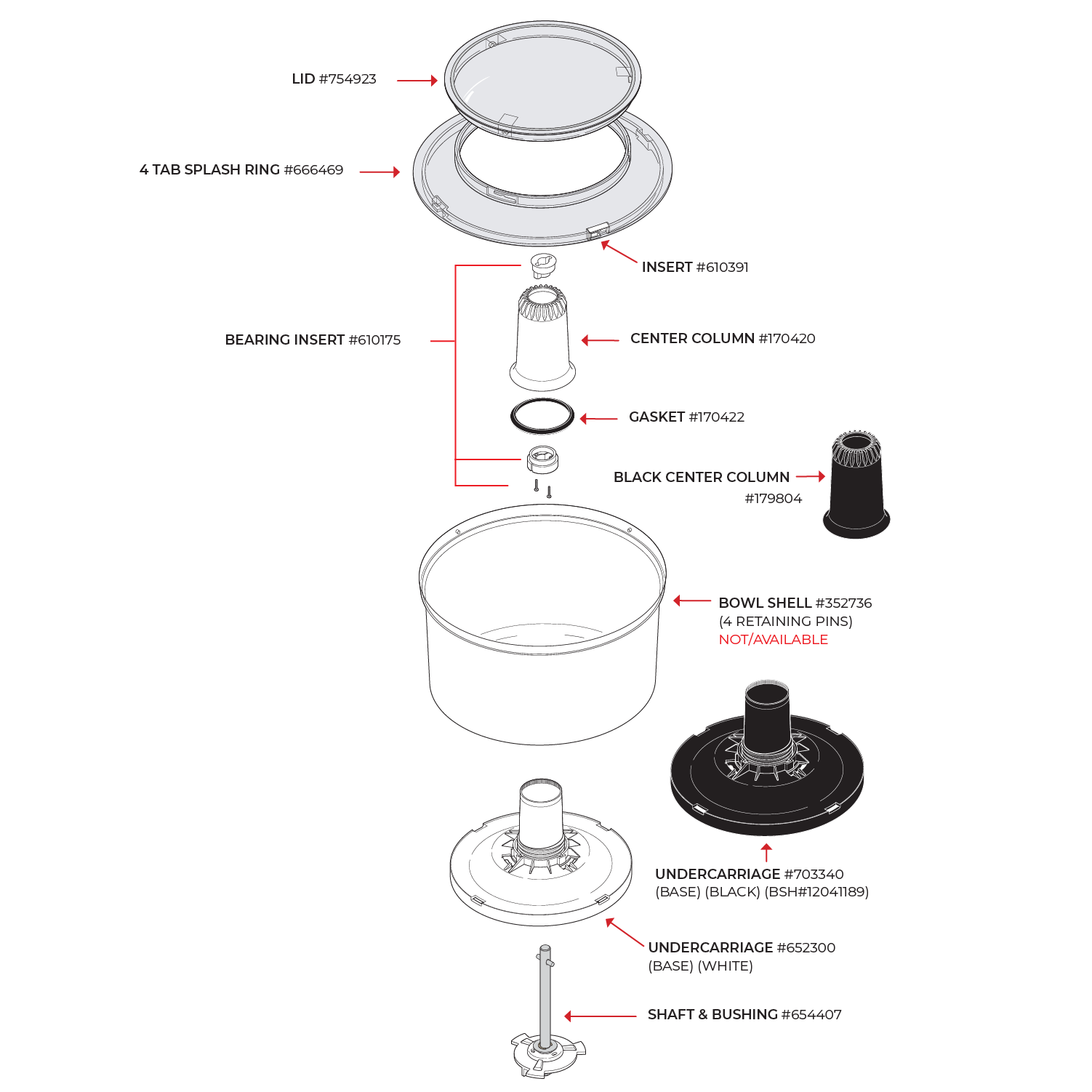 LID #754923

4 TAB SPLASH RING #666469

INSERT #610391

BEARING INSERT #610175

CENTER COLUMN #170420

GASKET #170422

BLACK CENTER COLUMN #179804

BOWL SHELL #352736
(4 RETAINING PINS)
NOT/AVAILABLE

UNDERCARRIAGE #703340
(BASE) (BLACK) (BSH#12041189)

UNDERCARRIAGE #652300
(BASE) (WHITE)

SHAFT & BUSHING #654407