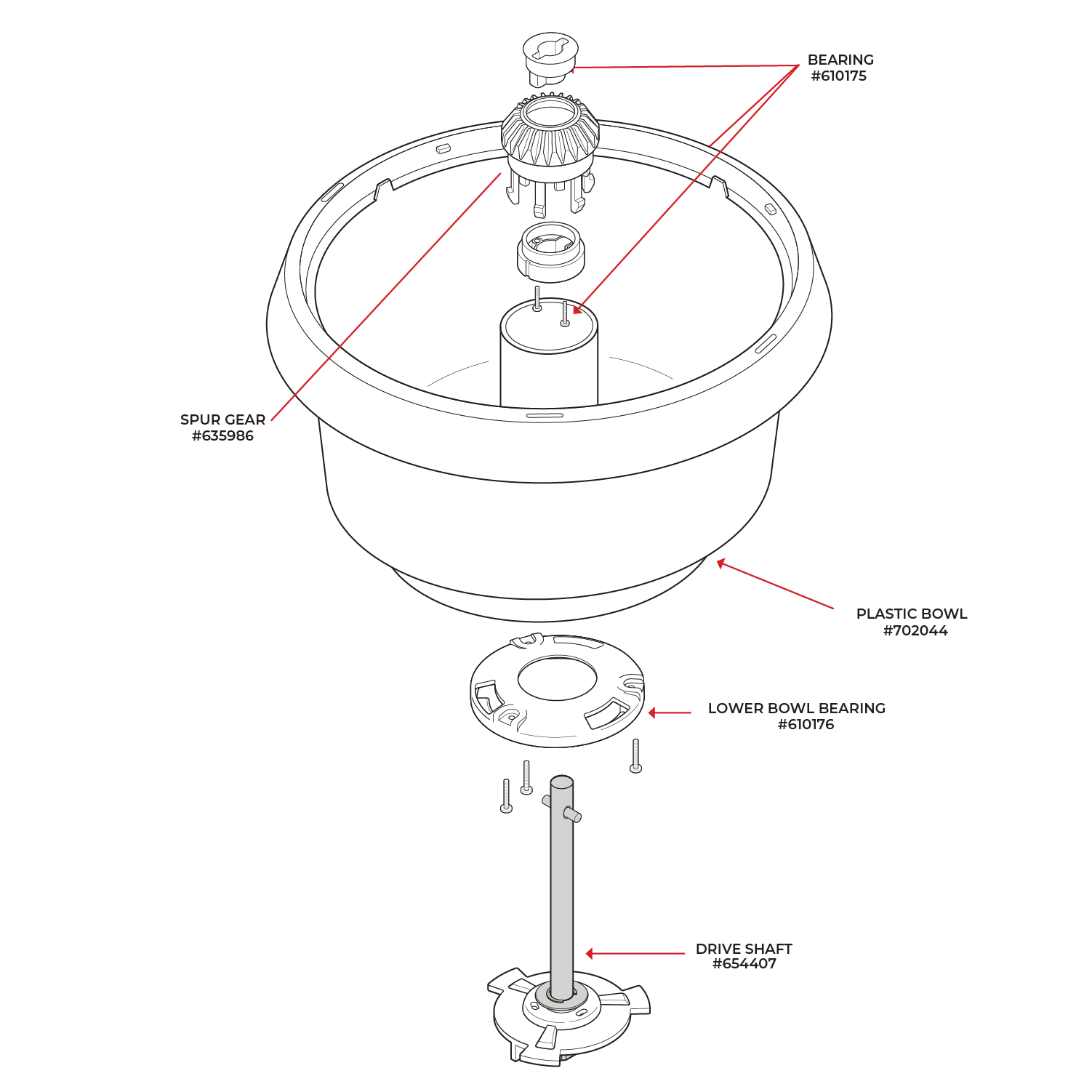 BEARING
#610175

SPUR GEAR
#635986

PLASTIC BOWL
#702044

LOWER BOWL BEARING
#610176

DRIVE SHAFT
#654407