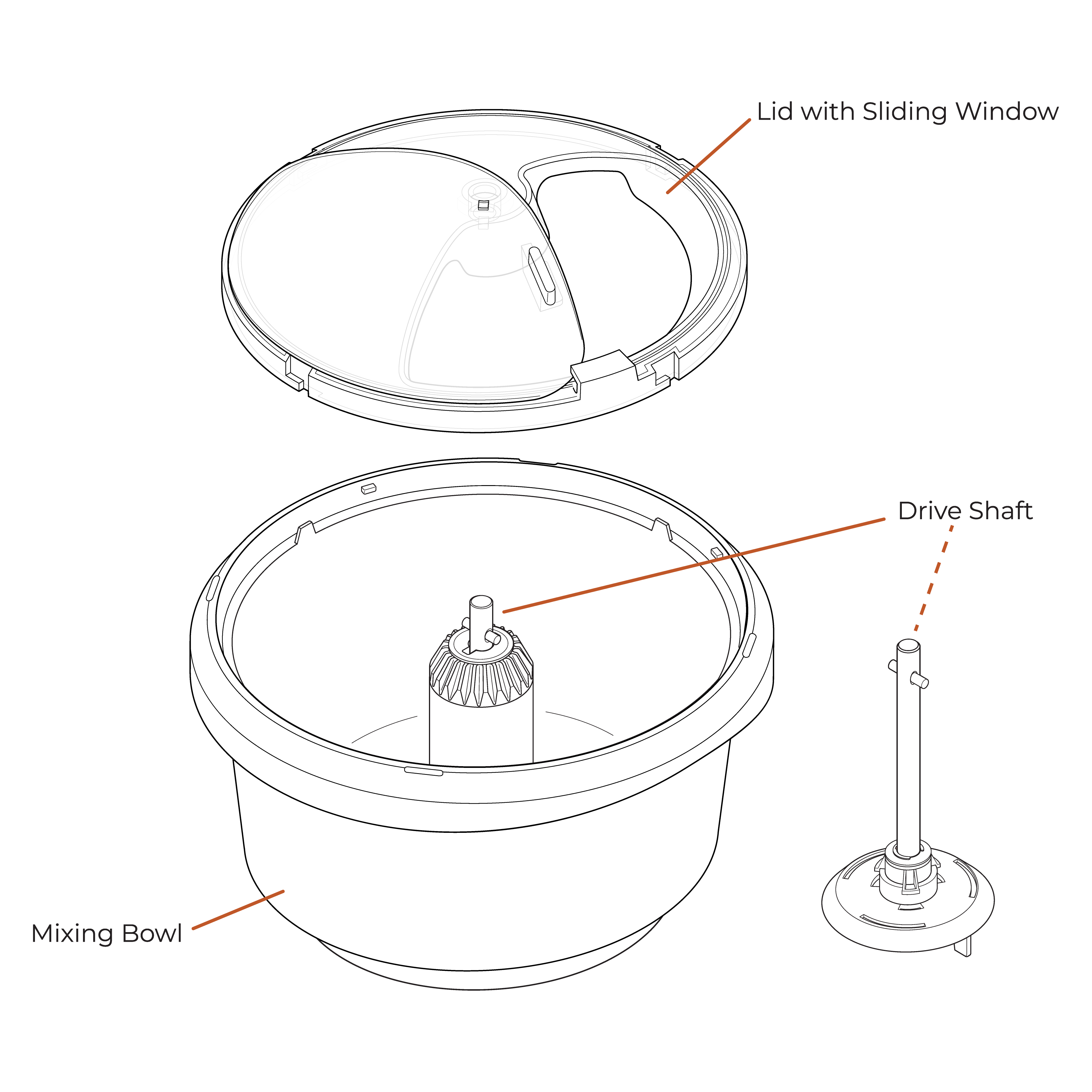 Lid with Sliding Window

Drive Shaft

Mixing Bowl