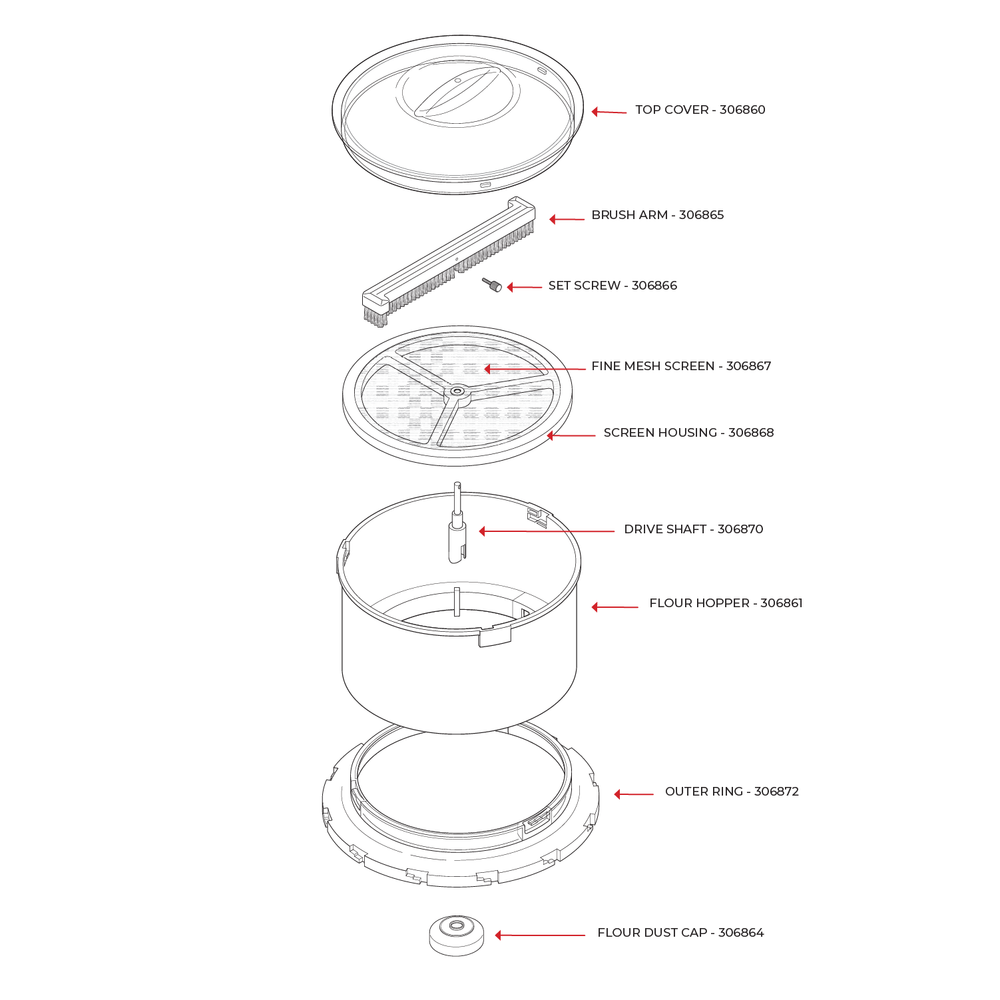 TOP COVER - 306860

BRUSH ARM - 306865

SET SCREW - 306866

FINE MESH SCREEN - 306867

SCREEN HOUSING - 306868

DRIVE SHAFT - 306870

FLOUR HOPPER - 306861

OUTER RING - 306872

FLOUR DUST CAP - 306864