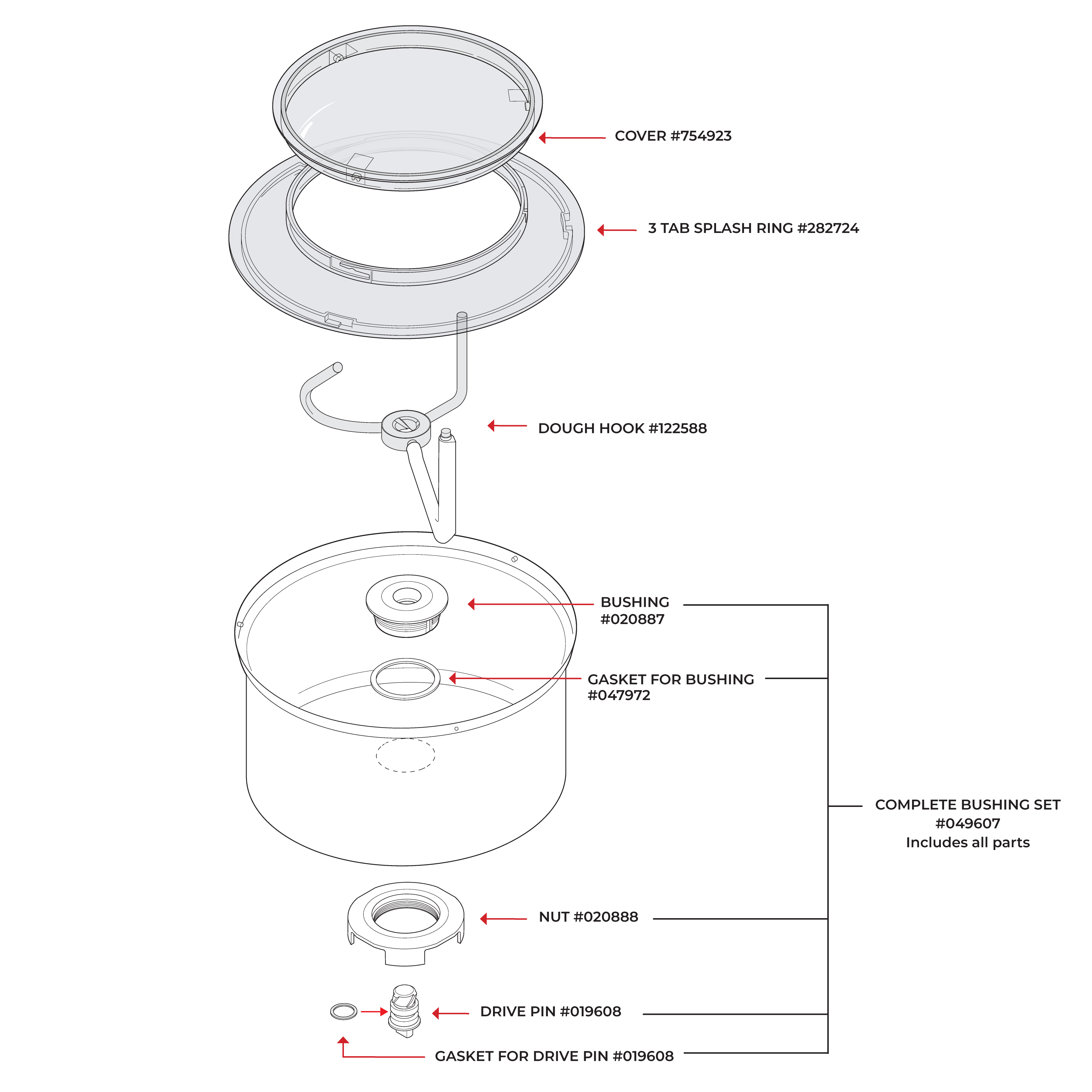 COVER #754923

3 TAB SPLASH RING #282724

DOUGH HOOK #122588

BUSHING #020887

GASKET FOR BUSHING #047972

COMPLETE BUSHING SET #049607 Includes all parts

NUT #020888

DRIVE PIN #019608

GASKET FOR DRIVE PIN #019608