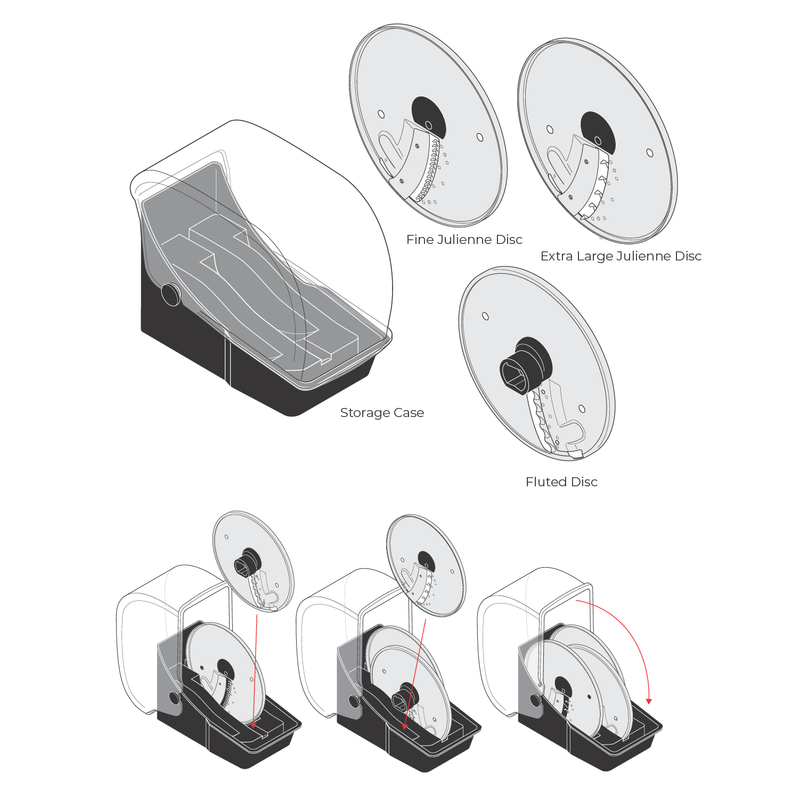 Fine Julienne Disc

Extra Large Julienne Disc

Storage Case

Fluted Disc