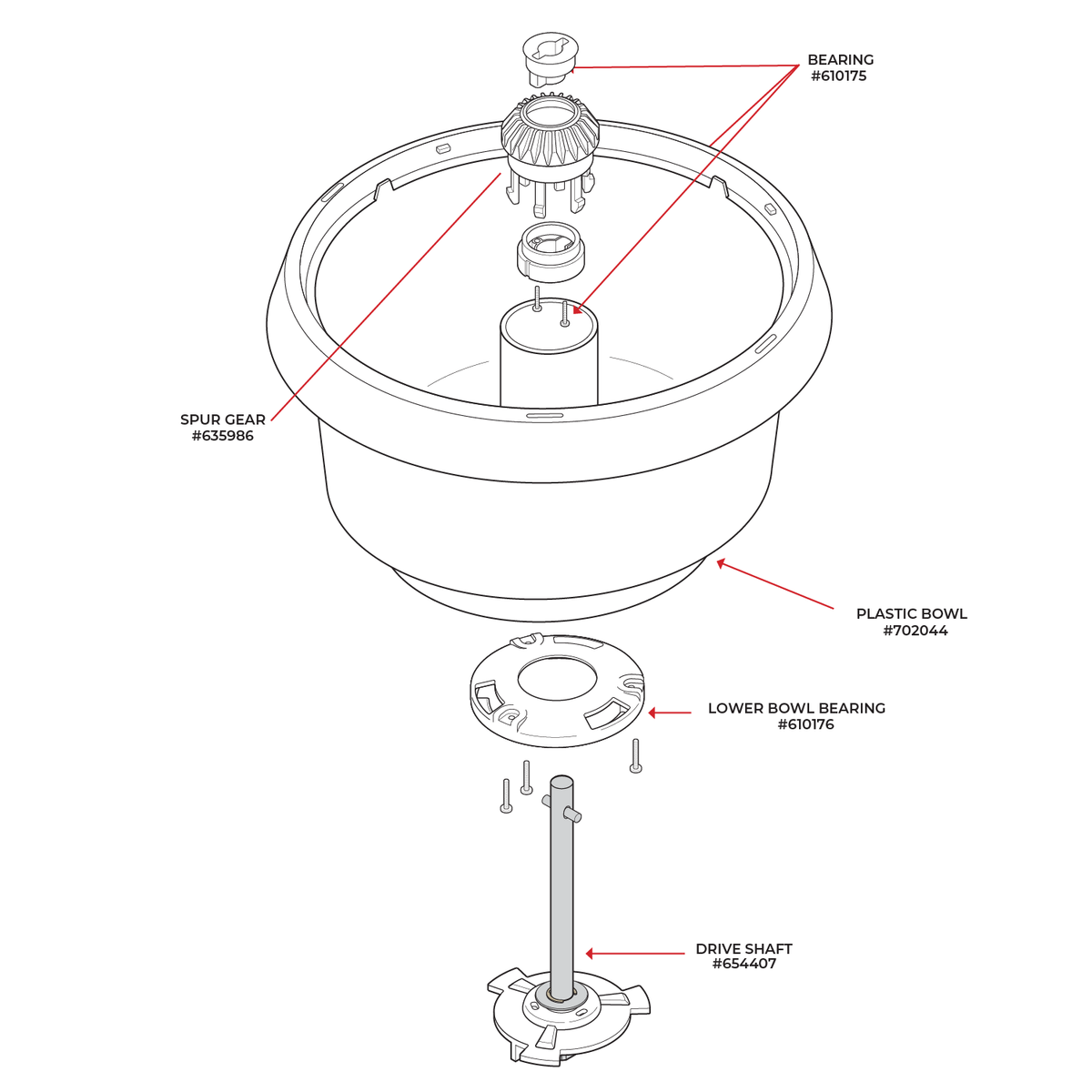 BEARING
#610175

SPUR GEAR
#635986

PLASTIC BOWL
#702044

LOWER BOWL BEARING
#610176

DRIVE SHAFT
#654407